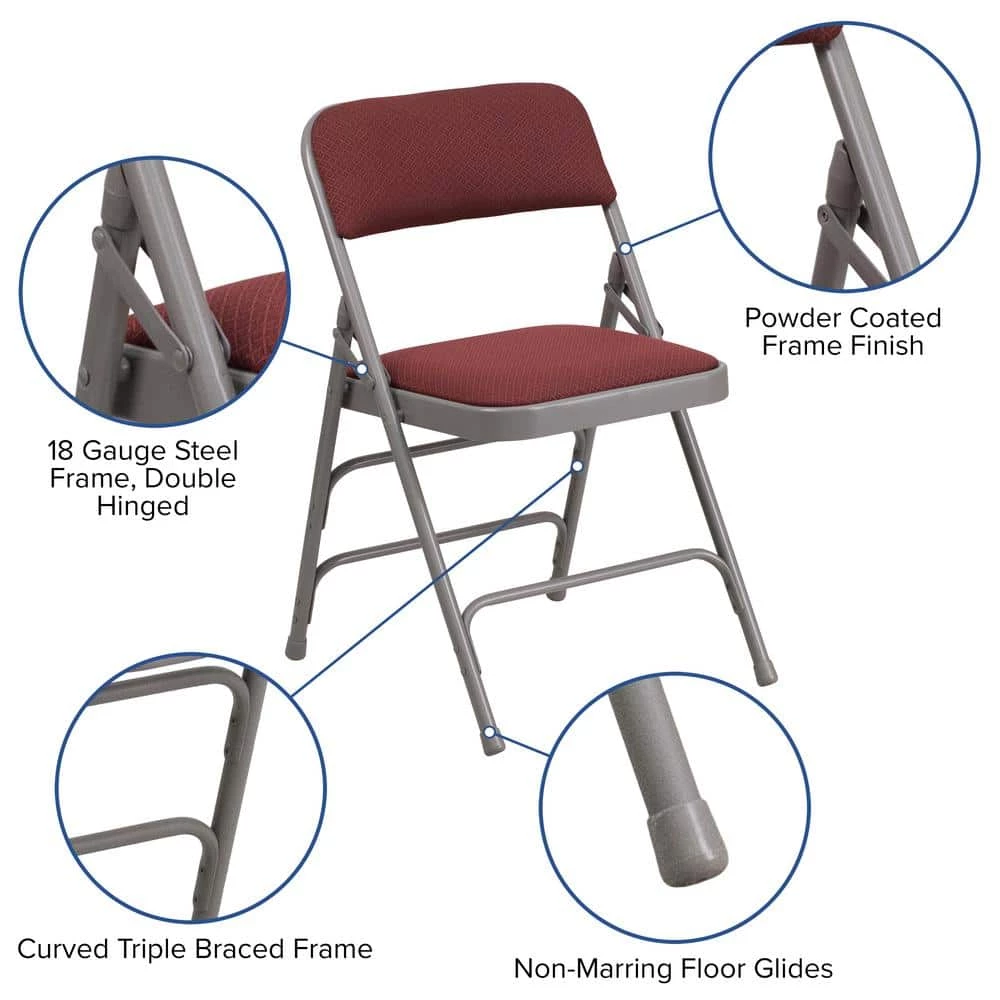 Powder Coated Frame Finish

18 Gauge Steel Frame, Double Hinged

Curved Triple Braced Frame

Non-Marring Floor Glides