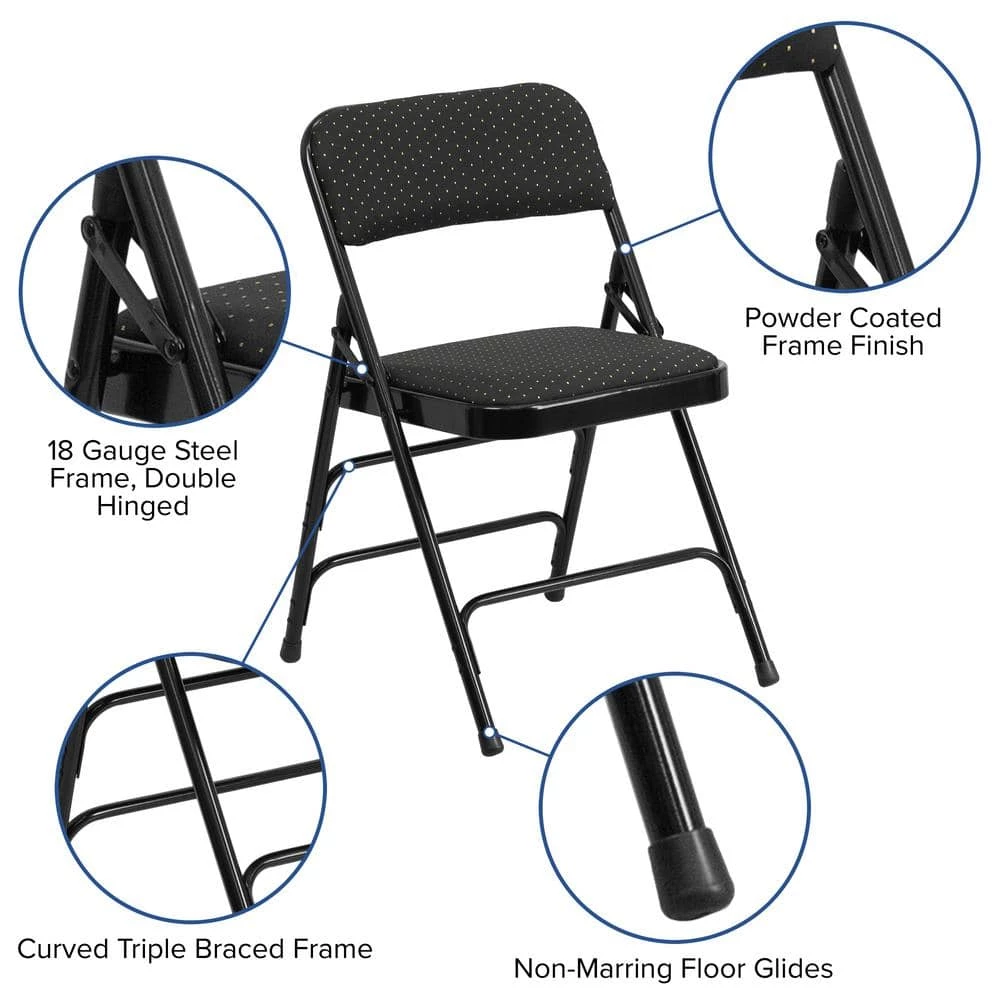 Powder Coated Frame Finish

18 Gauge Steel Frame, Double Hinged

Curved Triple Braced Frame

Non-Marring Floor Glides