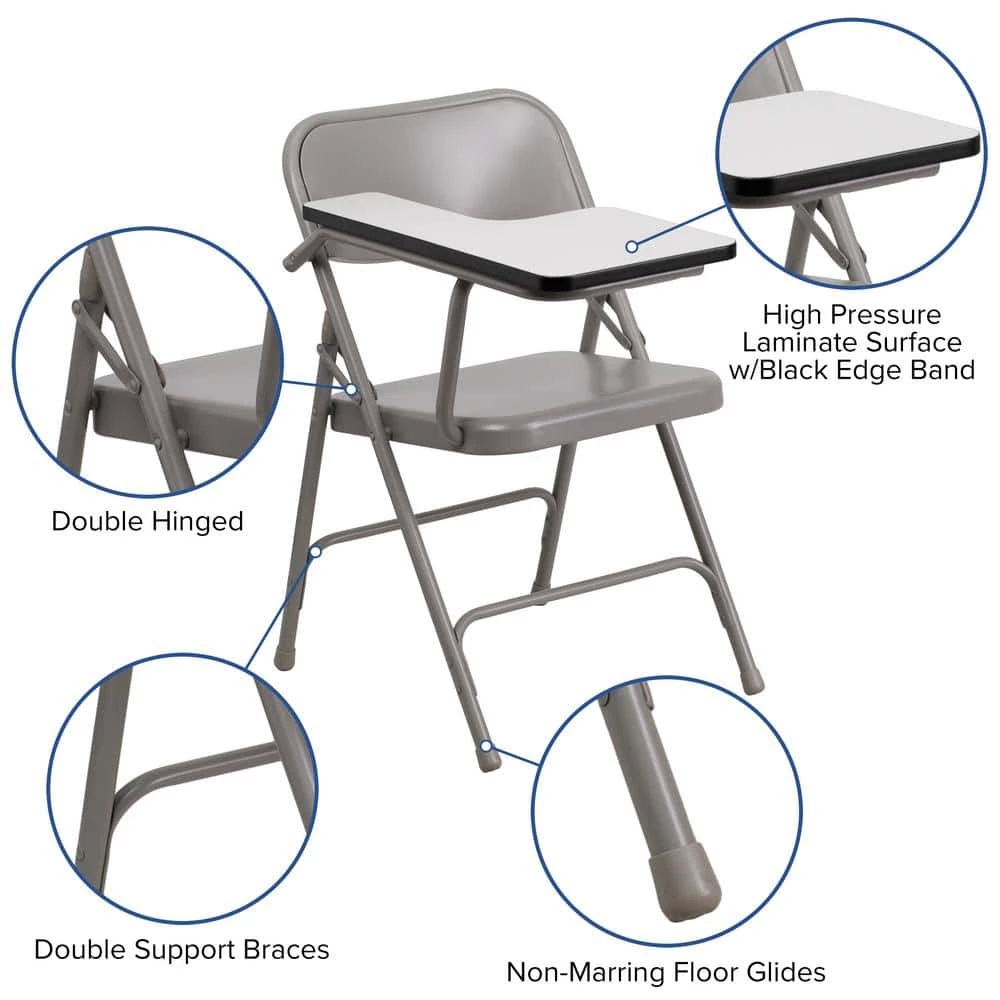 High Pressure Laminate Surface w/Black Edge Band

Double Hinged

Double Support Braces

Non-Marring Floor Glides